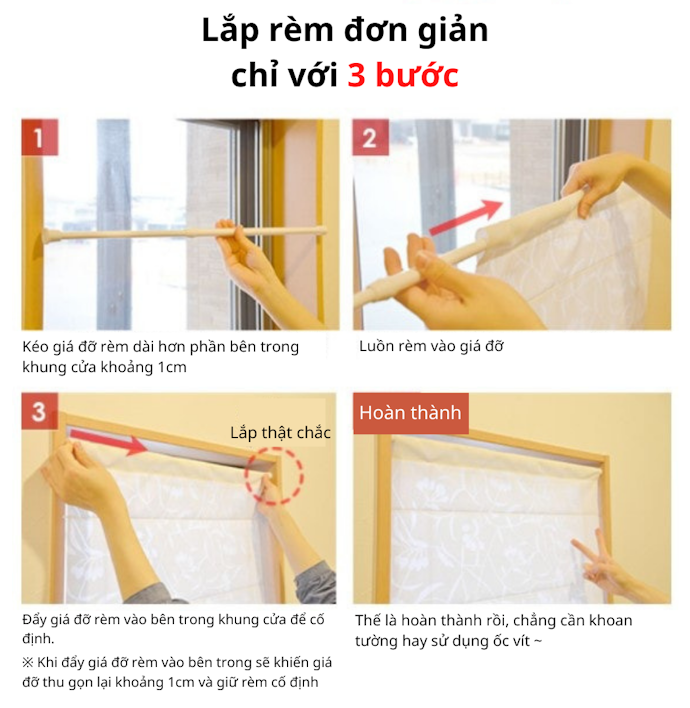 Lắp rèm đơn giản
chỉ với 3 bước

1

Kéo giá đỡ rèm dài hơn phần bên trong khung cửa khoảng 1cm

2

Luồn rèm vào giá đỡ

3

Lắp thật chắc

Đẩy giá đỡ rèm vào bên trong khung cửa để cố định.

※ Khi đẩy giá đỡ rèm vào bên trong sẽ khiến giá đỡ thu gọn lại khoảng 1cm và giữ rèm cố định

Hoàn thành

Thế là hoàn thành rồi, chẳng cần khoan tường hay sử dụng ốc vít ~