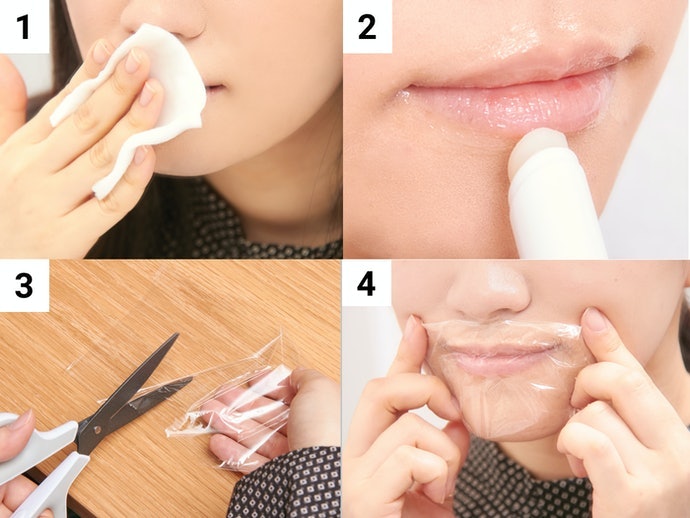 1

2

3

4