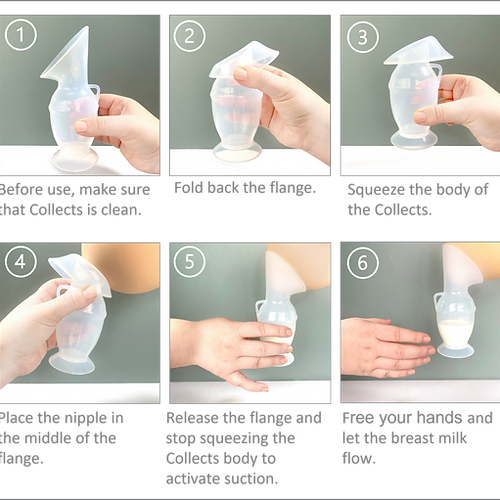 1

Before use, make sure that Collects is clean.

2

Fold back the flange.

3

Squeeze the body of the Collects.

4

Place the nipple in the middle of the flange.

5

Release the flange and stop squeezing the Collects body to activate suction.

6

Free your hands and let the breast milk flow.