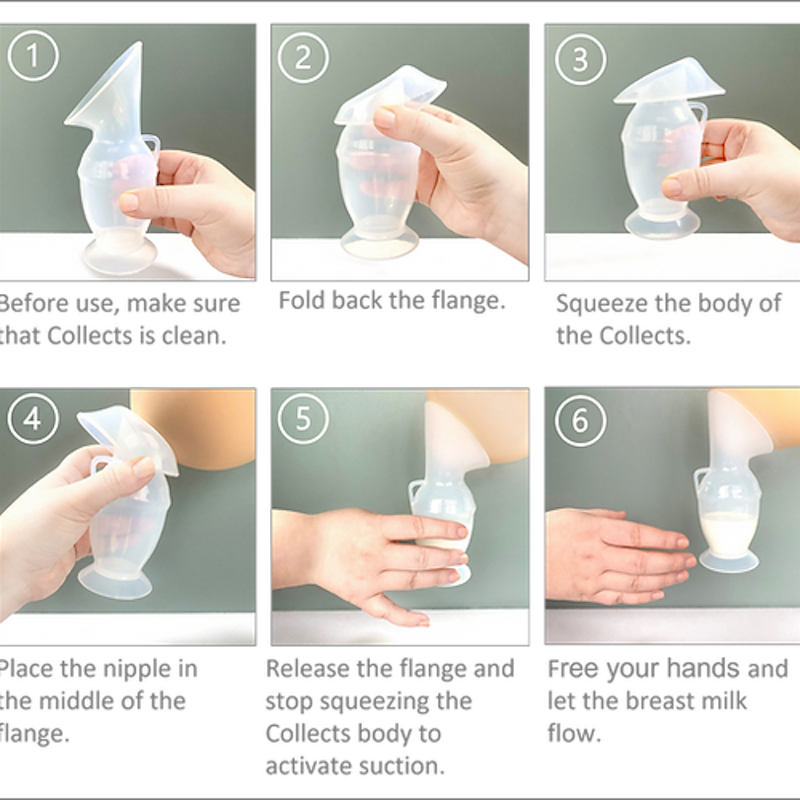 1

Before use, make sure that Collects is clean.

2

Fold back the flange.

3

Squeeze the body of the Collects.

4

Place the nipple in the middle of the flange.

5

Release the flange and stop squeezing the Collects body to activate suction.

6

Free your hands and let the breast milk flow.