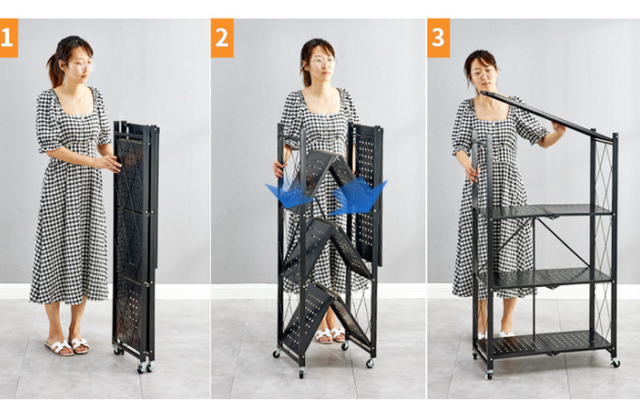 1

2

3